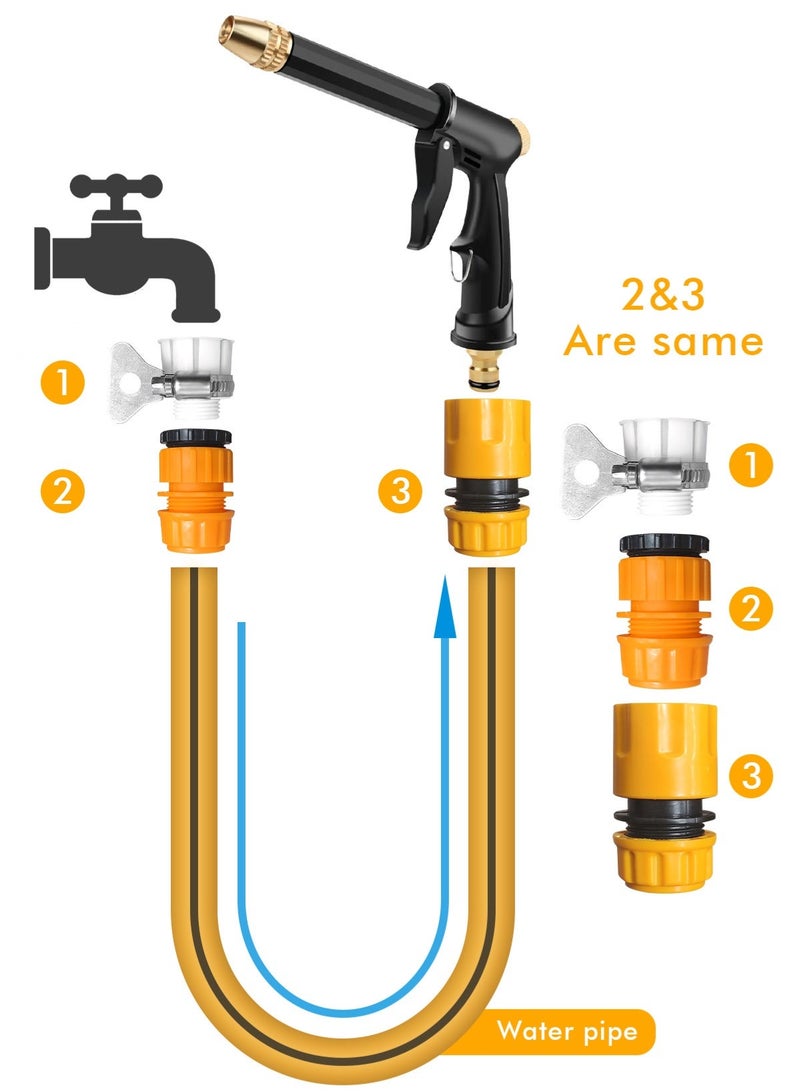 2&3
Are same

1

2

3

1

2

3

Water pipe